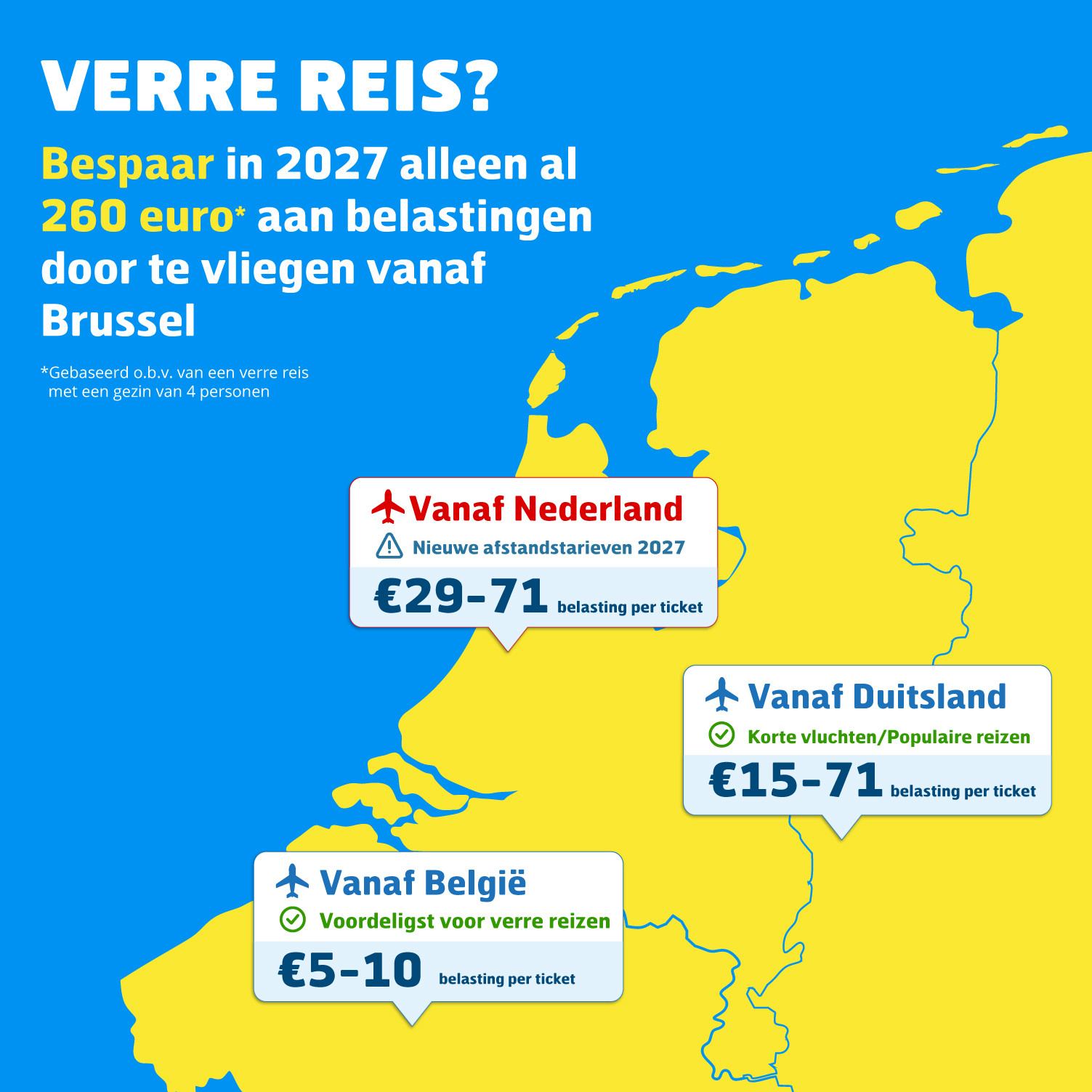 VERRE REIS?

Bespaar in 2027 alleen al 260 euro* aan belastingen door te vliegen vanaf Brussel

*Gebaseerd o.b.v. van een verre reis met een gezin van 4 personen

Vanaf Nederland
Nieuwe afstandstarieven 2027
€29-71 belasting per ticket

Vanaf Duitsland
Korte vluchten/Populaire reizen
€15-71 belasting per ticket

Vanaf België
Voordeligst voor verre reizen
€5-10 belasting per ticket